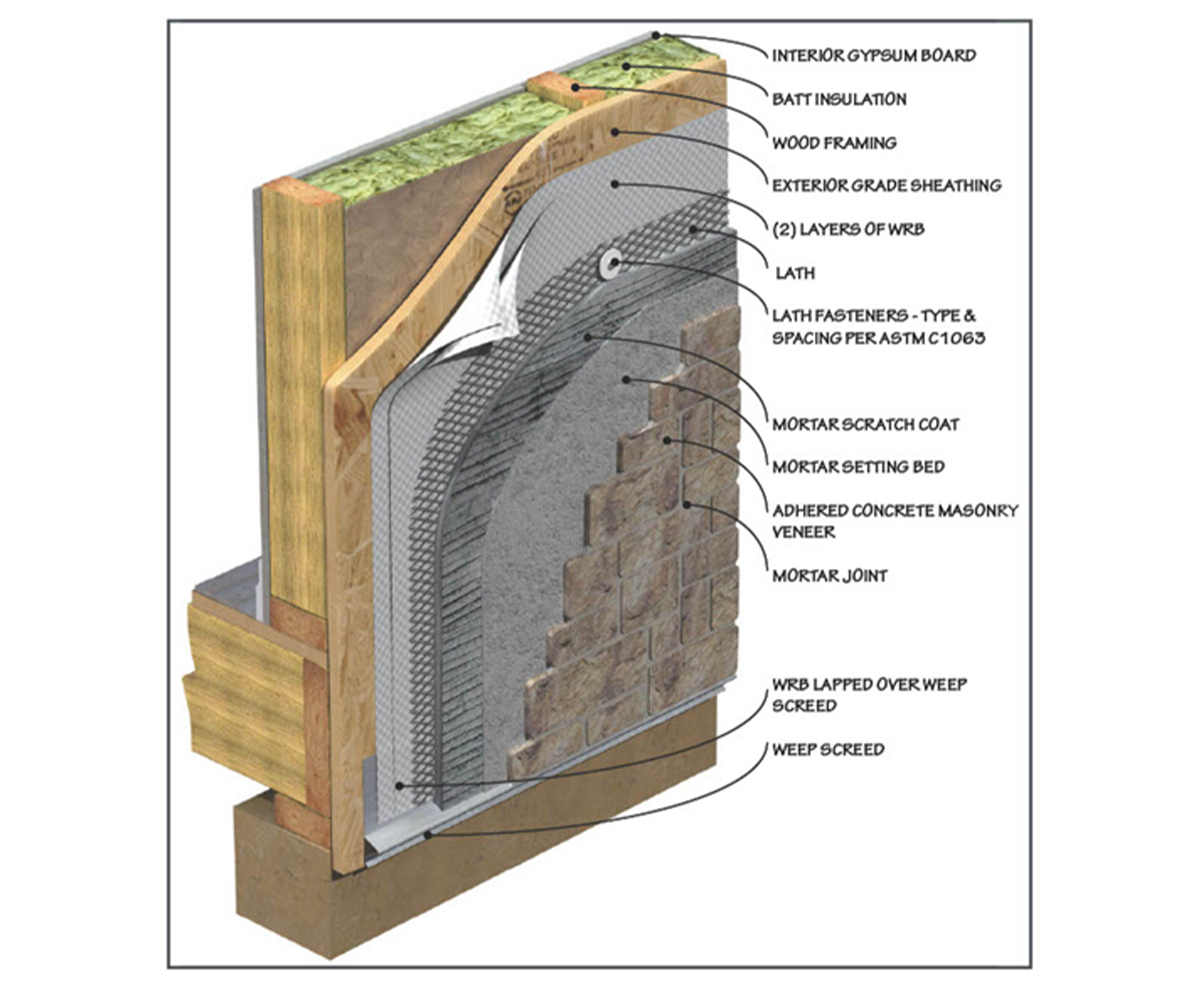 INTERIOR GYPSUM BOARD
BATT INSULATION
WOOD FRAMING
EXTERIOR GRADE SHEATHING
(2) LAYERS OF WRB
LATH
LATH FASTENERS - TYPE & SPACING PER ASTM C1063
MORTAR SCRATCH COAT
MORTAR SETTING BED
ADHERED CONCRETE MASONRY VENEER
MORTAR JOINT
WRB LAPPED OVER WEEP SCREED
WEEP SCREED